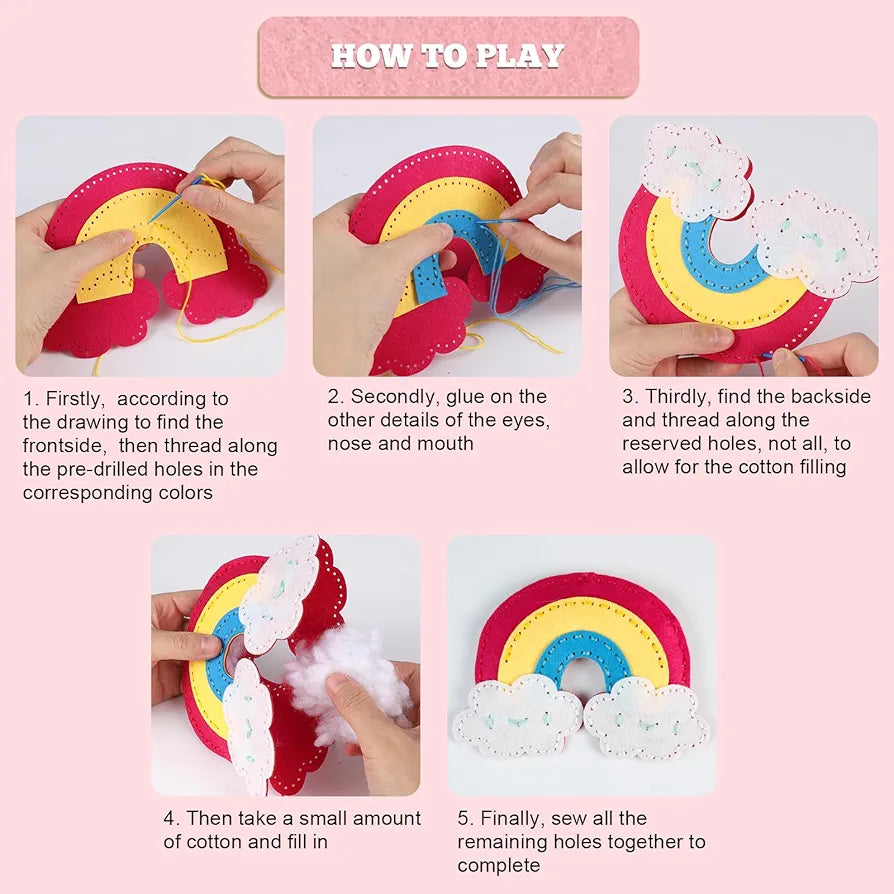 HOW TO PLAY

1. Firstly, according to the drawing to find the frontside, then thread along the pre-drilled holes in the corresponding colors

2. Secondly, glue on the other details of the eyes, nose and mouth

3. Thirdly, find the backside and thread along the reserved holes, not all, to allow for the cotton filling

4. Then take a small amount of cotton and fill in

5. Finally, sew all the remaining holes together to complete