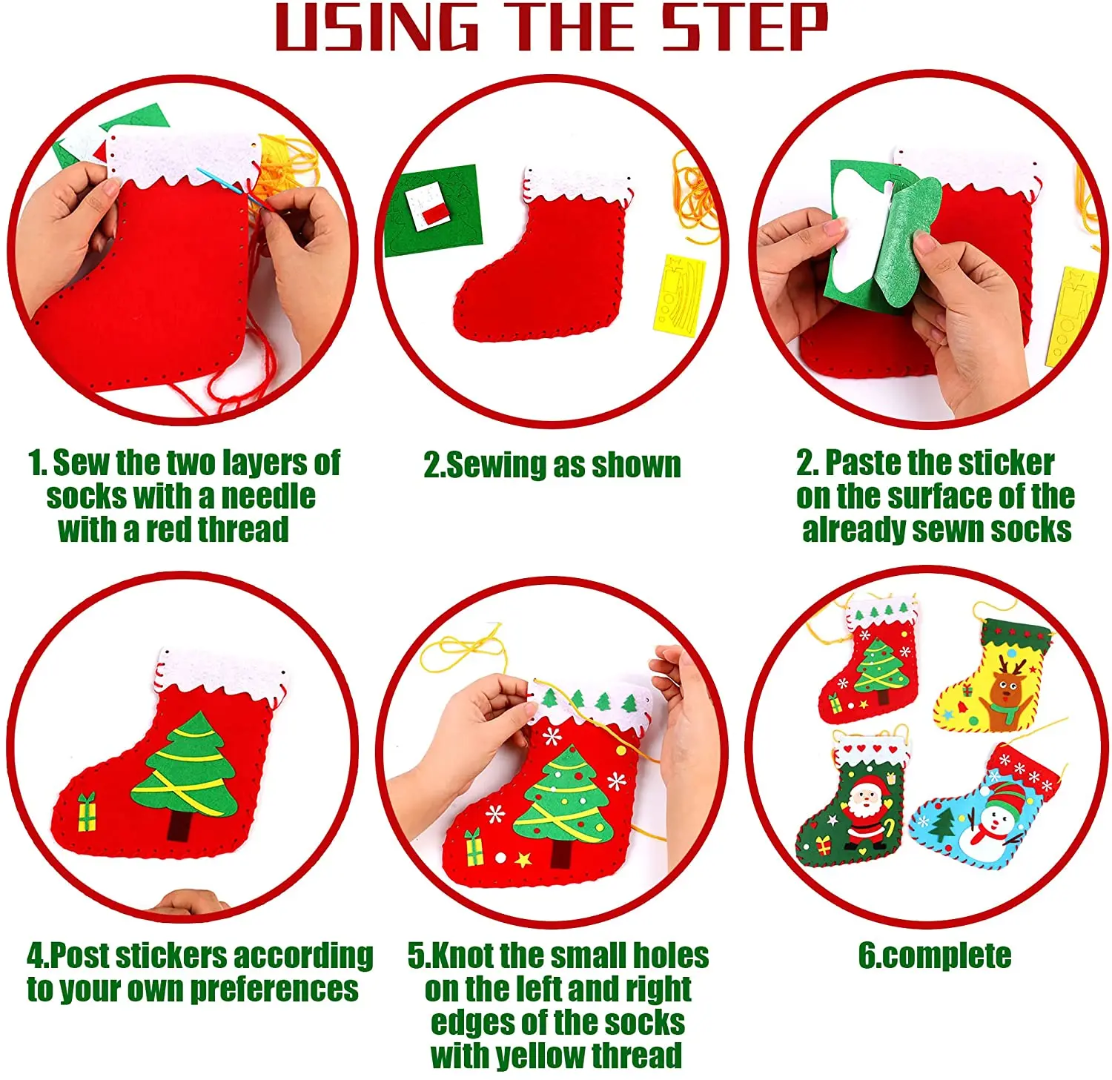 USING THE STEP

1. Sew the two layers of socks with a needle with a red thread

2.Sewing as shown

2. Paste the sticker on the surface of the already sewn socks

4.Post stickers according to your own preferences

5.Knot the small holes on the left and right edges of the socks with yellow thread

6.complete