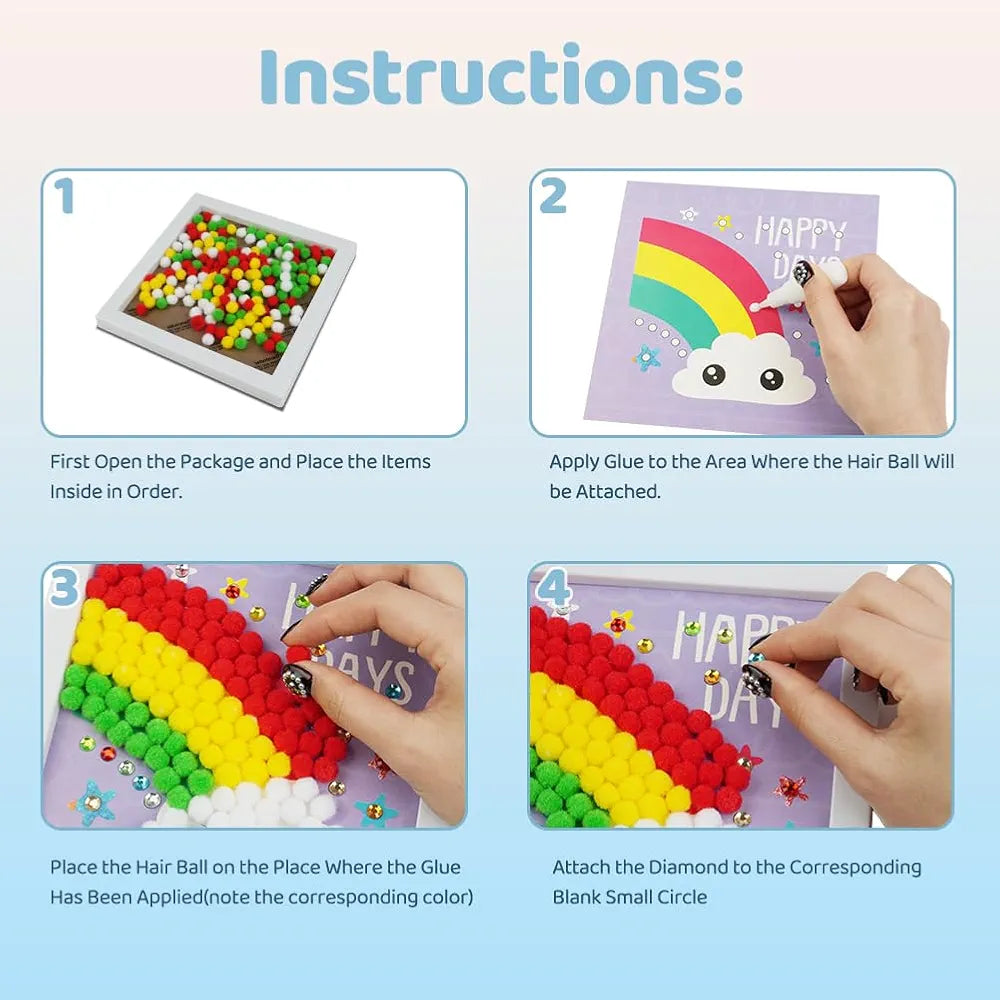 Instructions:

1

First Open the Package and Place the Items Inside in Order.

2

HAPPY DAYS

Apply Glue to the Area Where the Hair Ball Will be Attached.

3

DAYS

Place the Hair Ball on the Place Where the Glue Has Been Applied(note the corresponding color)

4

HAPPY DAY

Attach the Diamond to the Corresponding Blank Small Circle