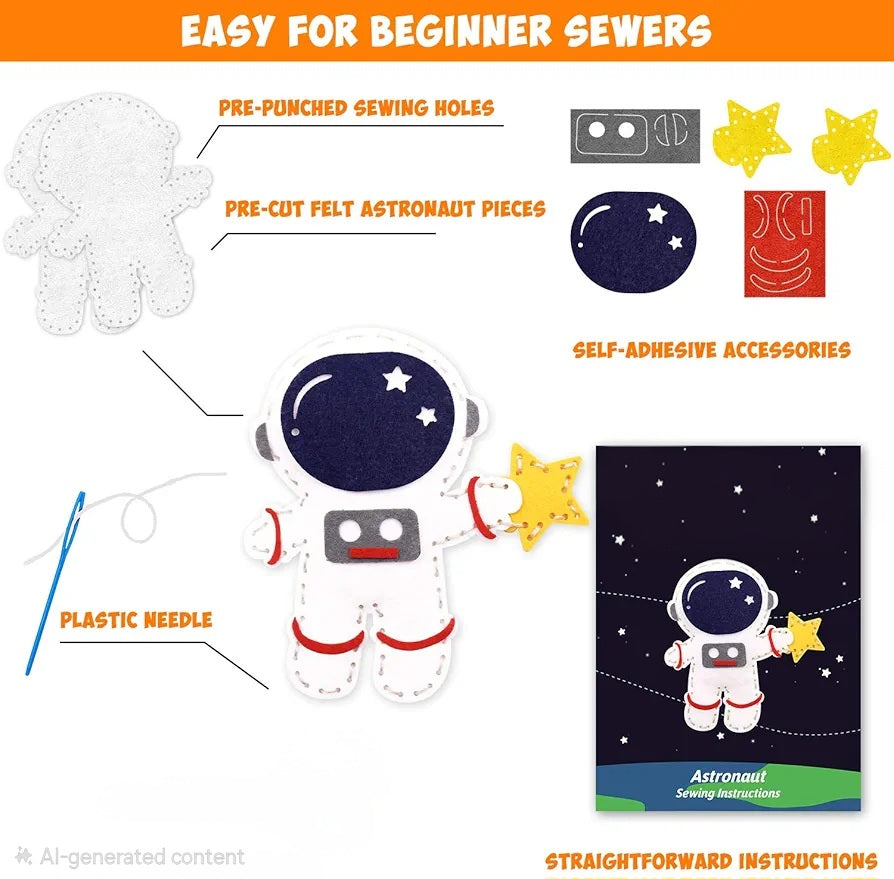 EASY FOR BEGINNER SEWERS

PRE-PUNCHED SEWING HOLES

PRE-CUT FELT ASTRONAUT PIECES

SELF-ADHESIVE ACCESSORIES

PLASTIC NEEDLE

Astronaut
Sewing Instructions

AI-generated content

STRAIGHTFORWARD INSTRUCTIONS